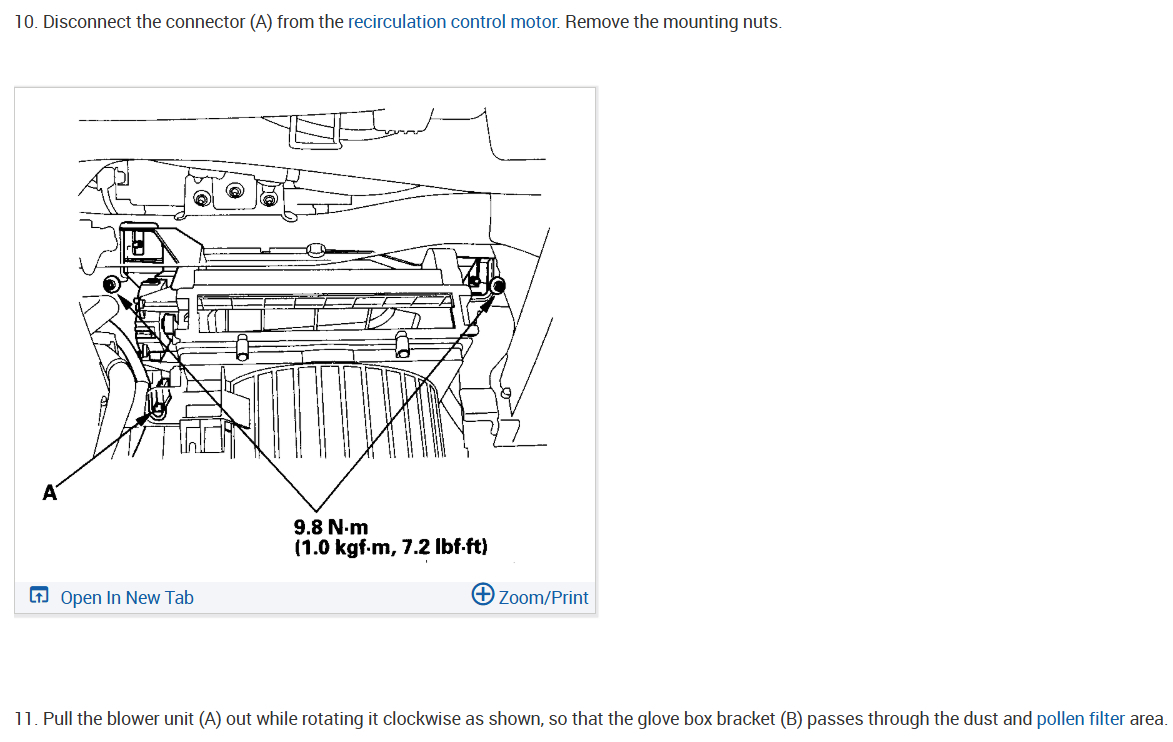 10. Disconnect the connector (A) from the recirculation control motor. Remove the mounting nuts.

A

9.8 N·m
(1.0 kgf·m, 7.2 lbf·ft)

Open In New Tab

Zoom/Print

11. Pull the blower unit (A) out while rotating it clockwise as shown, so that the glove box bracket (B) passes through the dust and pollen filter area.