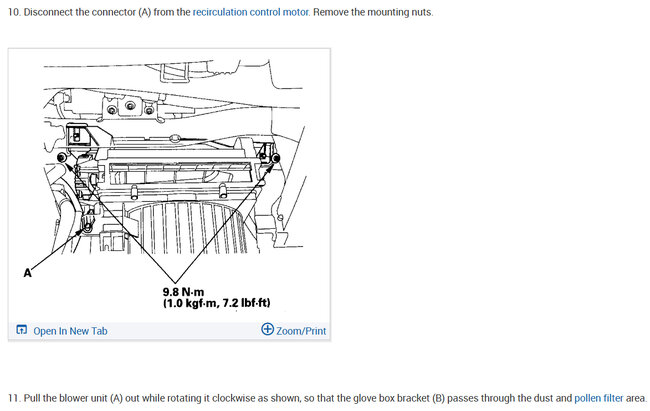 10. Disconnect the connector (A) from the recirculation control motor. Remove the mounting nuts.

A

9.8 N·m
(1.0 kgf·m, 7.2 lbf·ft)

Open In New Tab

Zoom/Print

11. Pull the blower unit (A) out while rotating it clockwise as shown, so that the glove box bracket (B) passes through the dust and pollen filter area.