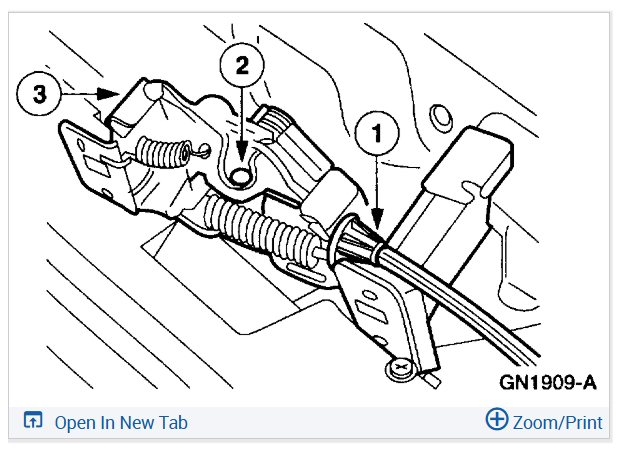 3
2
1
GN1909-A
Open In New Tab
Zoom/Print