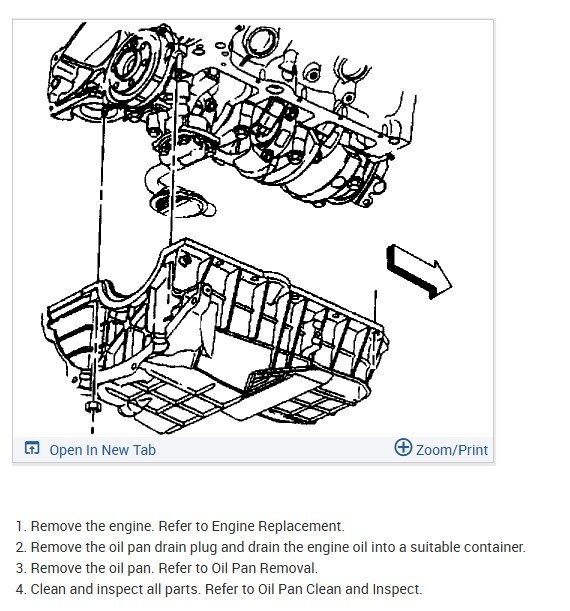 Open In New Tab

Zoom/Print

1. Remove the engine. Refer to Engine Replacement.
2. Remove the oil pan drain plug and drain the engine oil into a suitable container.
3. Remove the oil pan. Refer to Oil Pan Removal.
4. Clean and inspect all parts. Refer to Oil Pan Clean and Inspect.