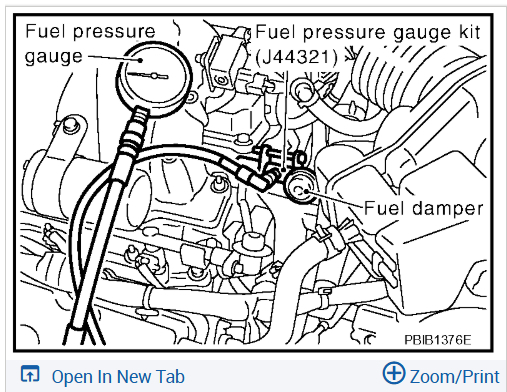 Fuel pressure gauge

Fuel pressure gauge kit (J44321)

Fuel damper

PBIB1376E

Open In New Tab

Zoom/Print