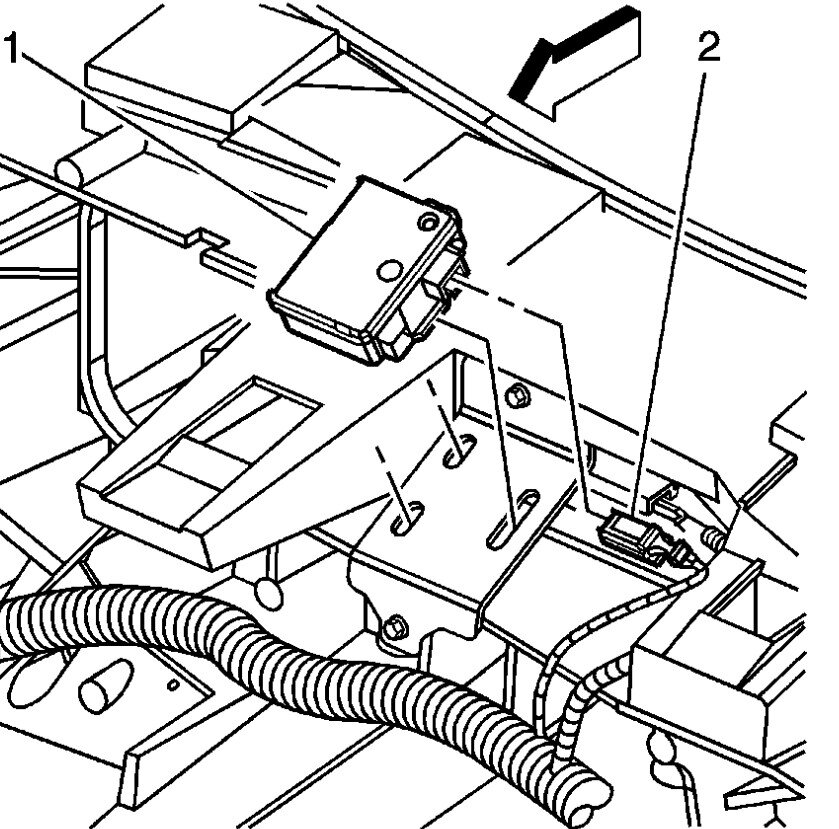 1
2