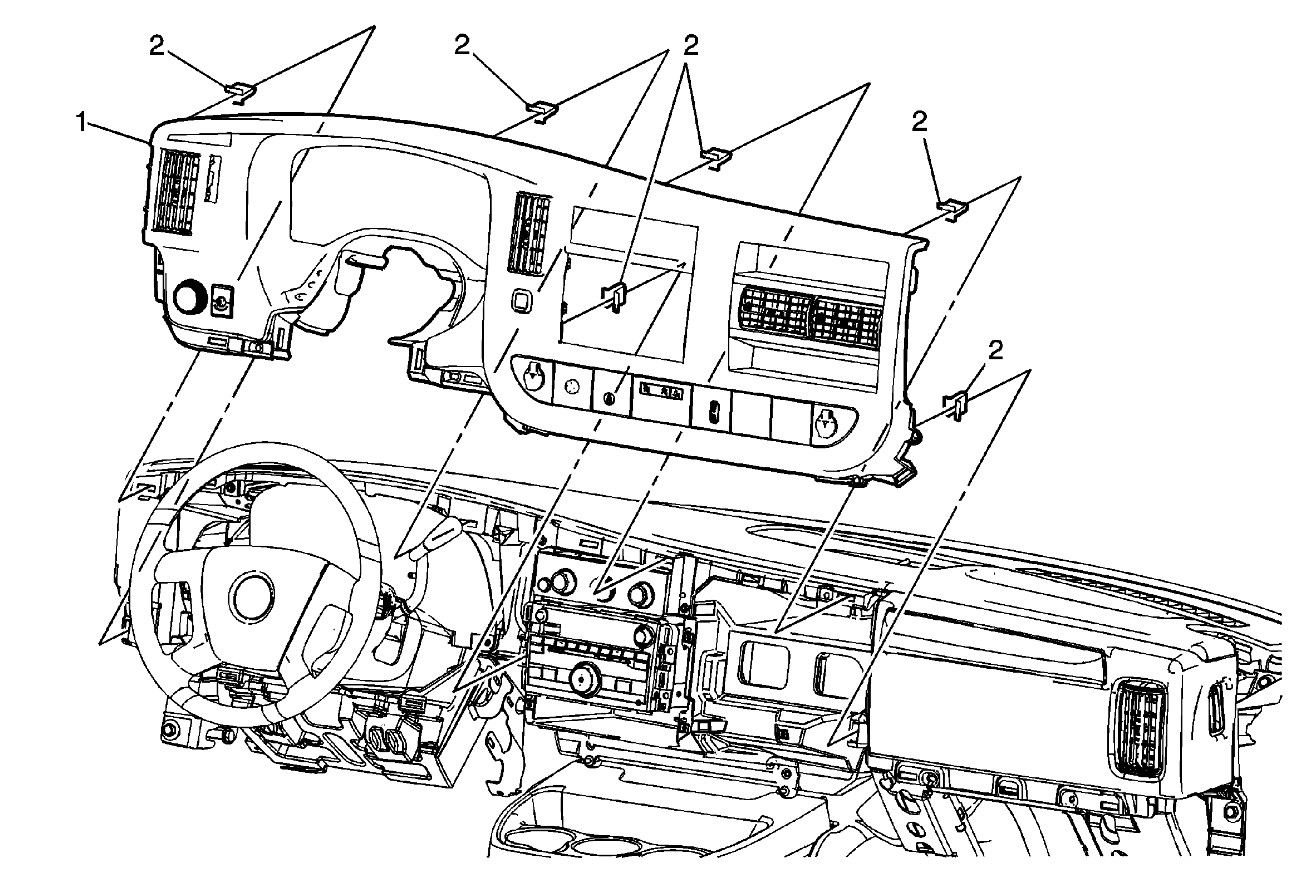 2
2
2
1
2
2