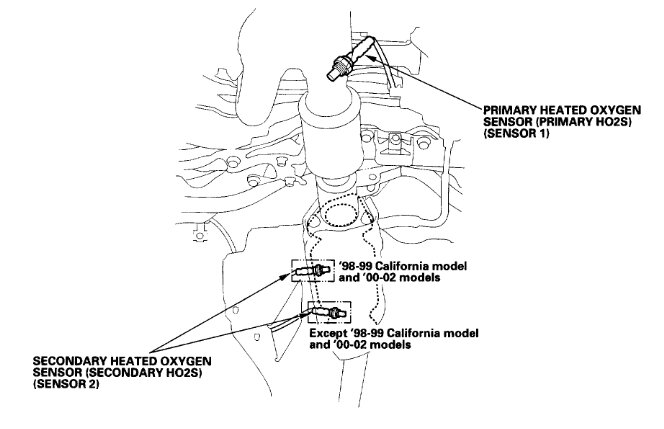 PRIMARY HEATED OXYGEN SENSOR (PRIMARY HO2S) (SENSOR 1)

'98-99 California model and '00-02 models

Except '98-99 California model and '00-02 models

SECONDARY HEATED OXYGEN SENSOR (SECONDARY HO2S) (SENSOR 2)