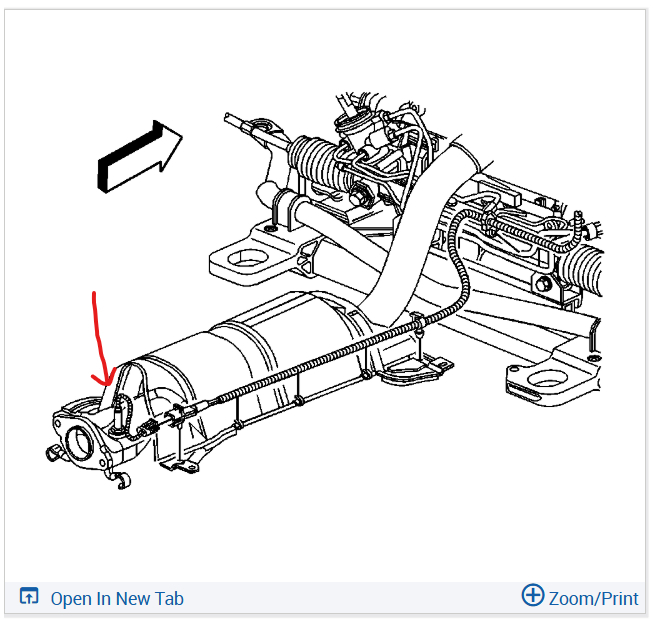 Open In New Tab

Zoom/Print