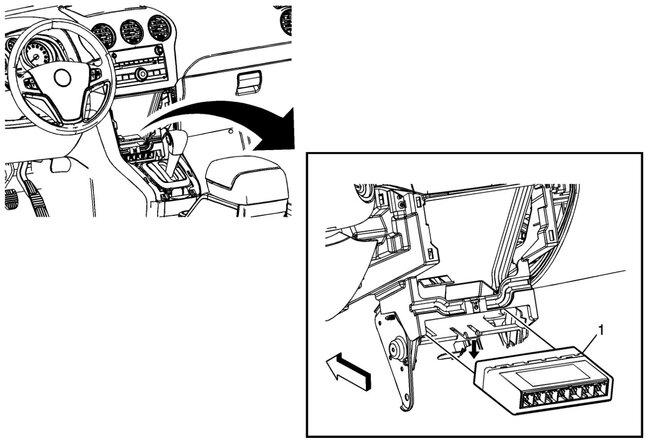 1