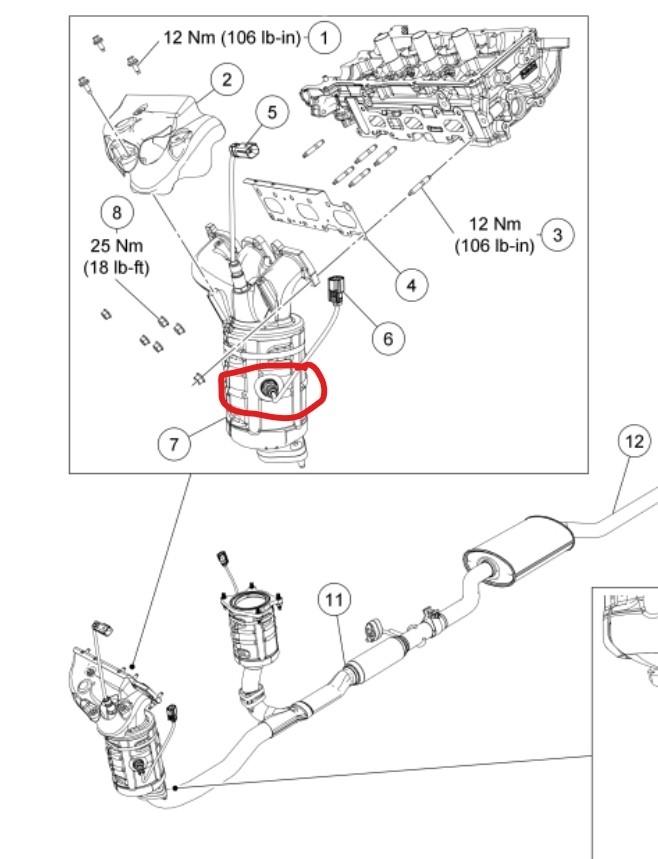 12 Nm (106 lb-in) 1

2

5

8

25 Nm (18 lb-ft)

12 Nm (106 lb-in) 3

4

6

7

12

11