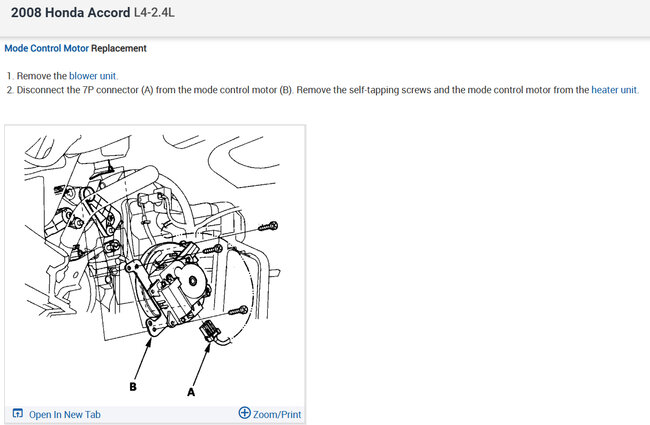 2008 Honda Accord L4-2.4L

Mode Control Motor Replacement

1. Remove the blower unit.
2. Disconnect the 7P connector (A) from the mode control motor (B). Remove the self-tapping screws and the mode control motor from the heater unit.

B

A

Open In New Tab

Zoom/Print