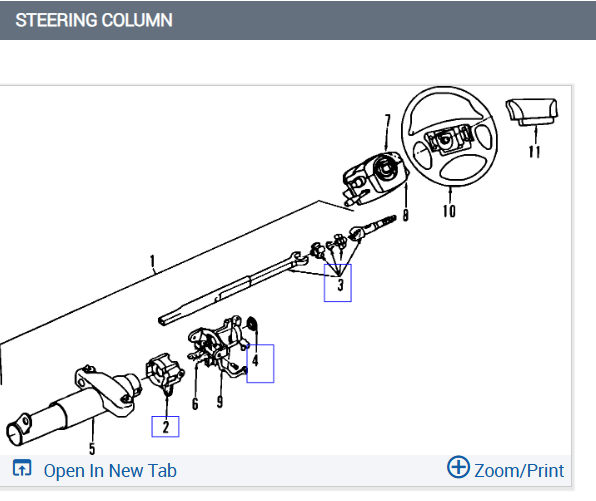 STEERING COLUMN

7
11
8
10
1
3
4
6
9
2
5

Open In New Tab
Zoom/Print