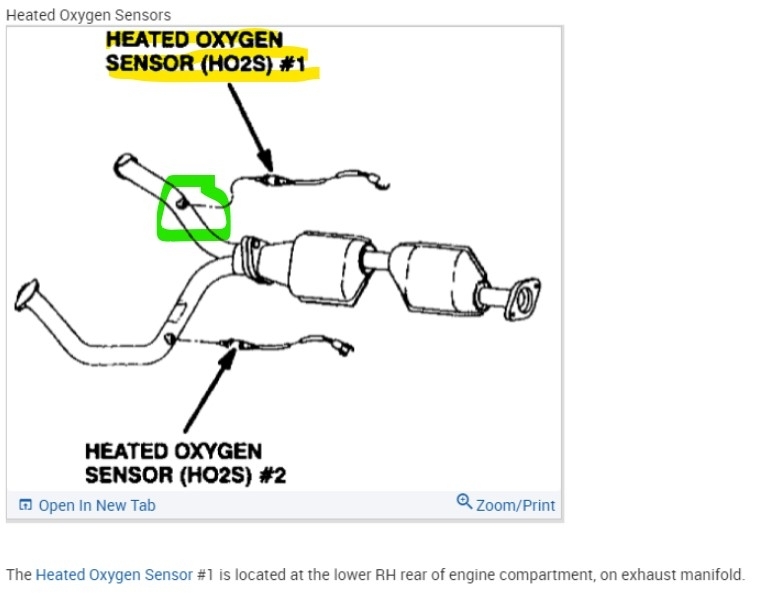 Heated Oxygen Sensors

HEATED OXYGEN SENSOR (HO2S) #1

HEATED OXYGEN SENSOR (HO2S) #2

Open In New Tab

Zoom/Print

The Heated Oxygen Sensor #1 is located at the lower RH rear of engine compartment, on exhaust manifold.