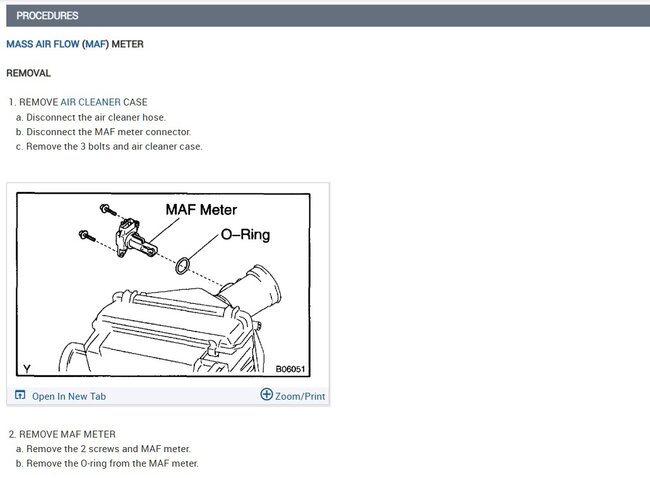 PROCEDURES

MASS AIR FLOW (MAF) METER

REMOVAL

1. REMOVE AIR CLEANER CASE
a. Disconnect the air cleaner hose.
b. Disconnect the MAF meter connector.
c. Remove the 3 bolts and air cleaner case.

MAF Meter
O–Ring
Y
B06051

Open In New Tab
Zoom/Print

2. REMOVE MAF METER
a. Remove the 2 screws and MAF meter.
b. Remove the O-ring from the MAF meter.