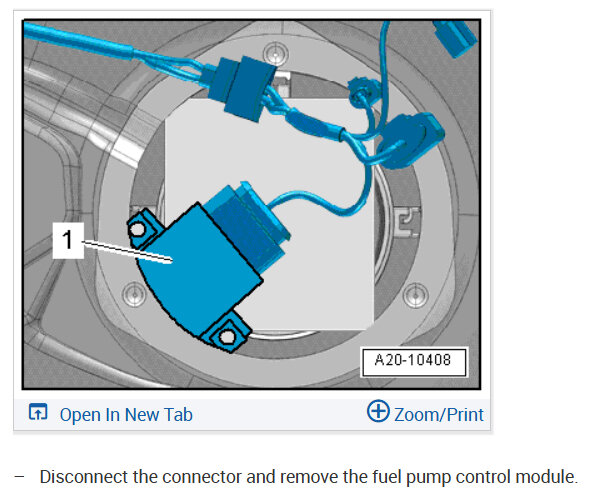 1

A20-10408

Open In New Tab

Zoom/Print

– Disconnect the connector and remove the fuel pump control module.