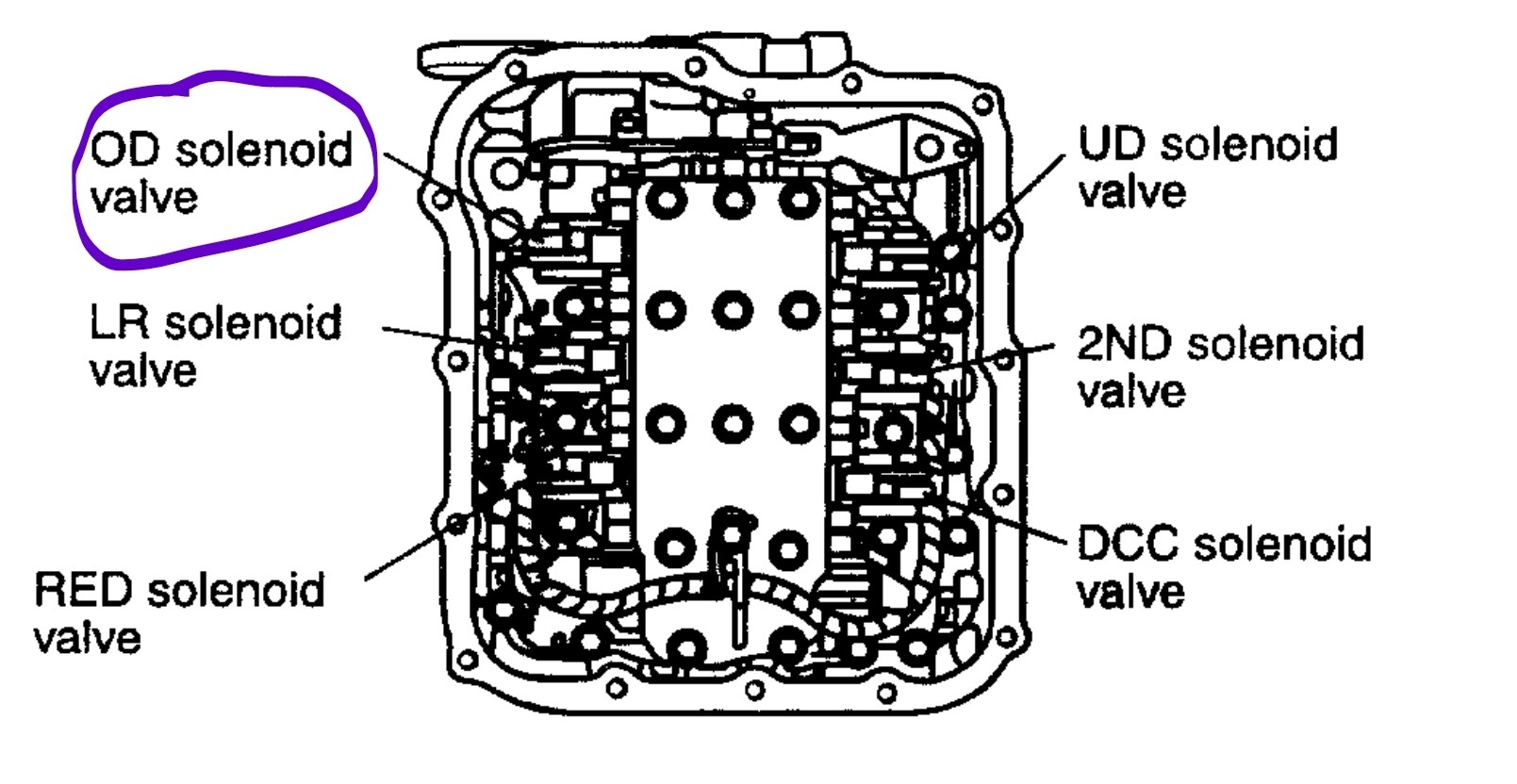 OD solenoid valve

LR solenoid valve

RED solenoid valve

UD solenoid valve

2ND solenoid valve

DCC solenoid valve