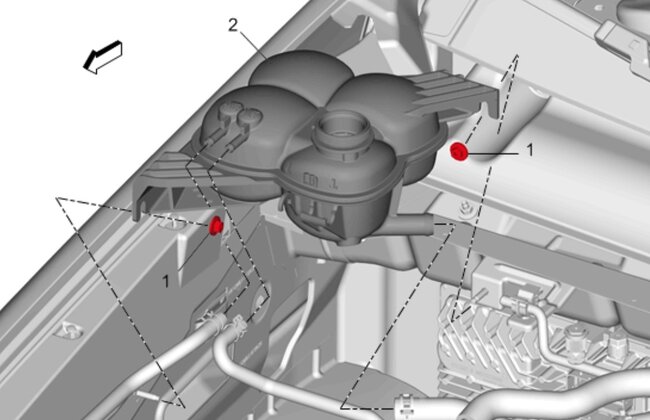 2
1
1