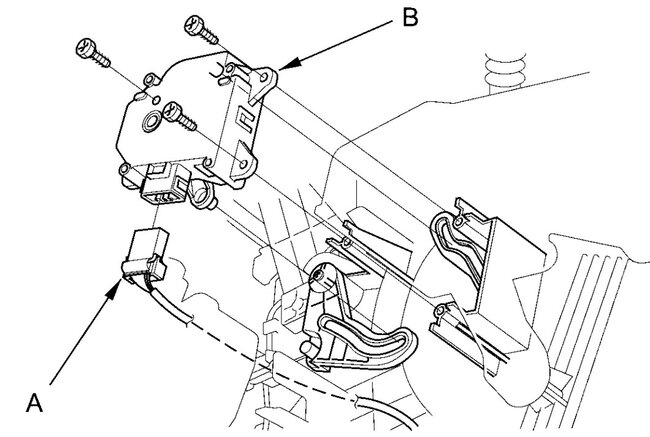 B

A