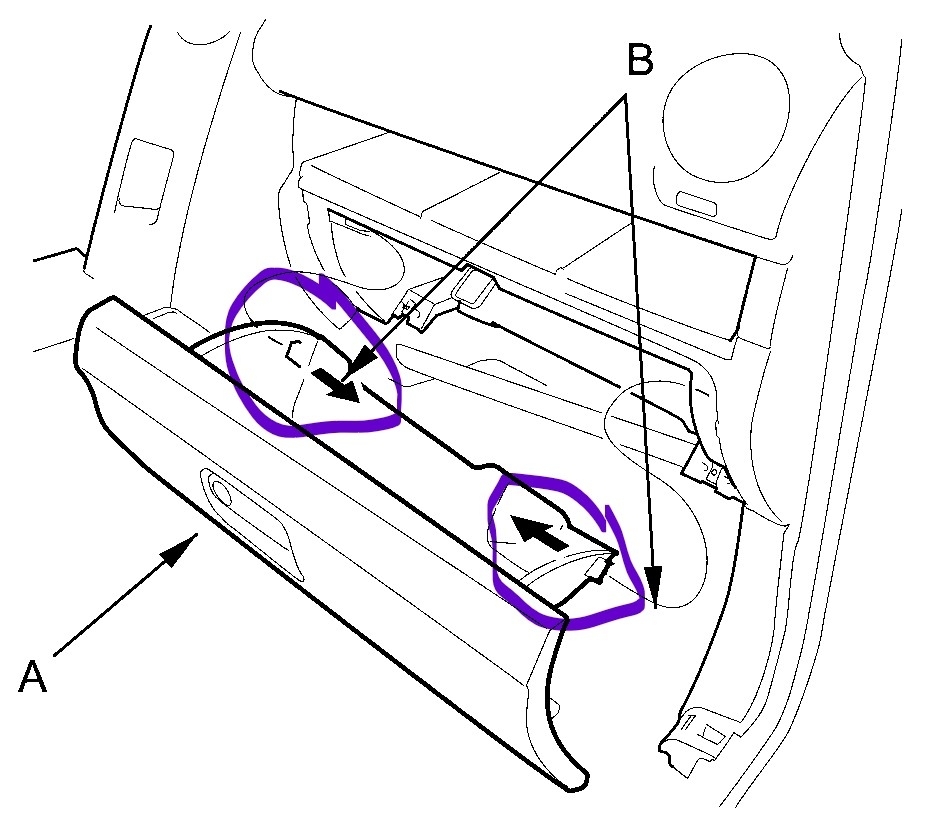 B

A