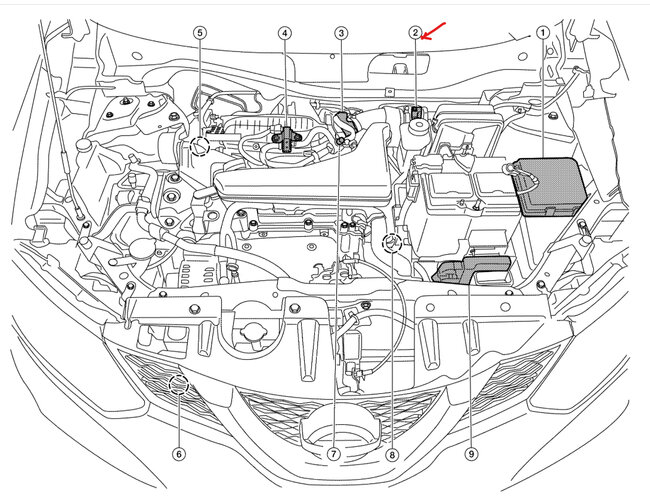 5
4
3
2
1
6
7
8
9