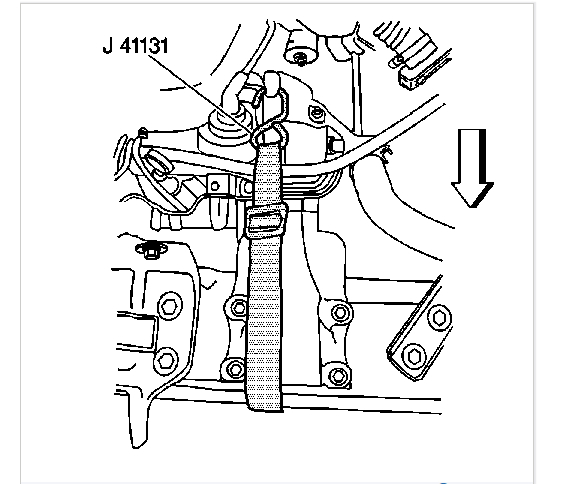 J 41131