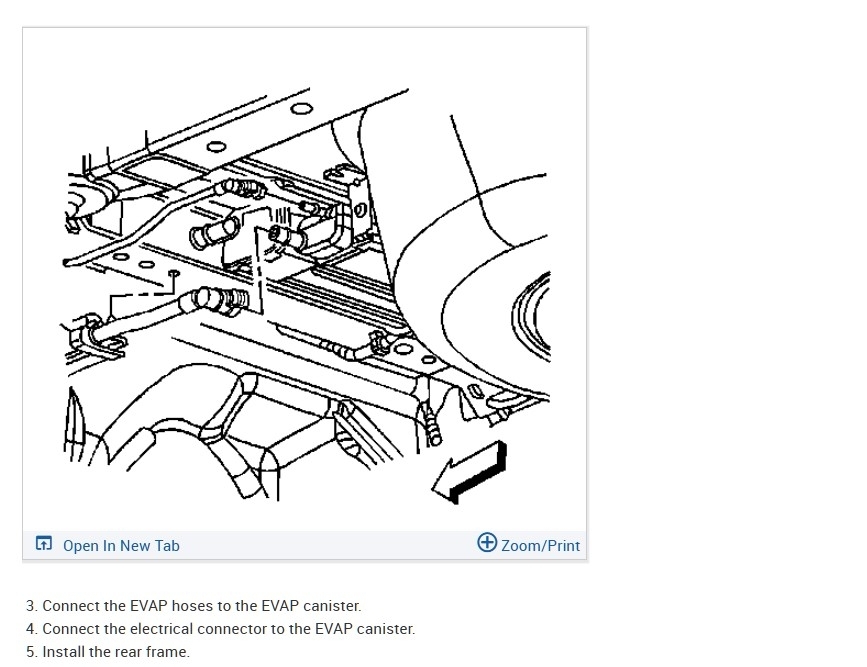 Open In New Tab

Zoom/Print

3. Connect the EVAP hoses to the EVAP canister.

4. Connect the electrical connector to the EVAP canister.

5. Install the rear frame.