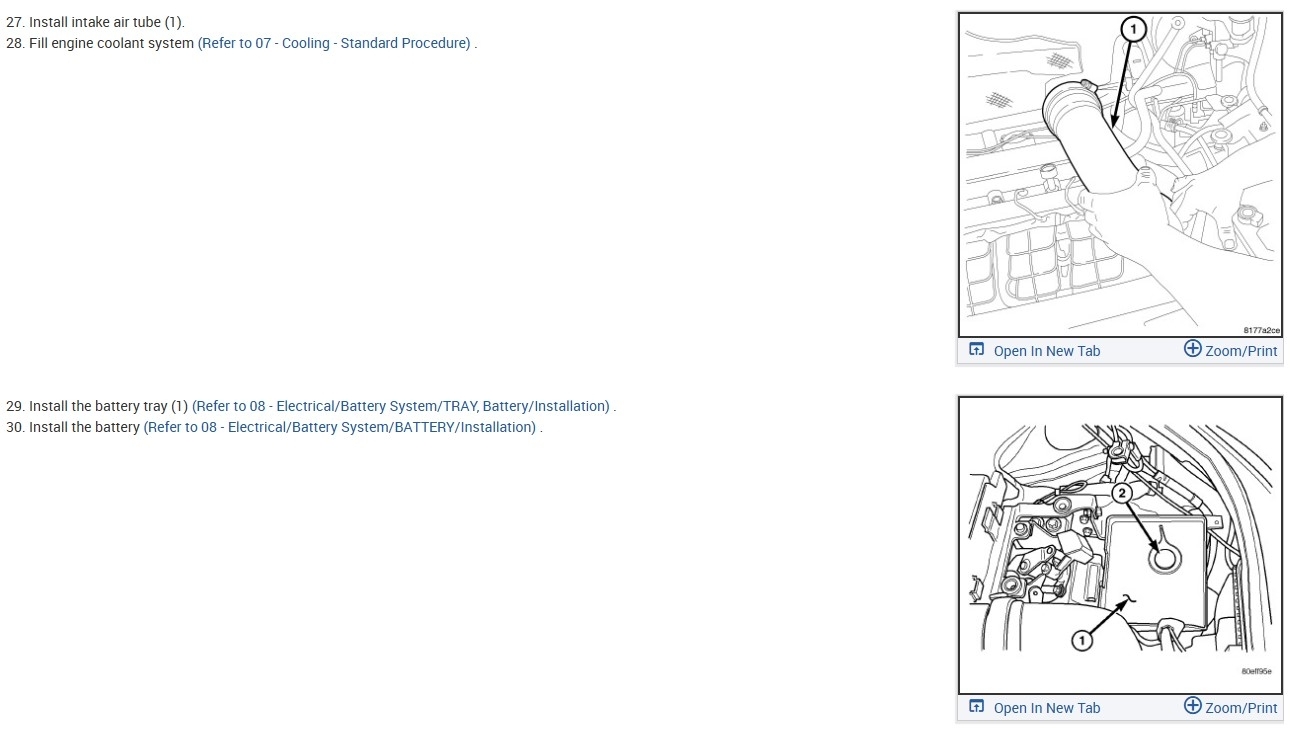 27. Install intake air tube (1).
28. Fill engine coolant system (Refer to 07 - Cooling - Standard Procedure) .

1

8177a2ce

Open In New Tab Zoom/Print

29. Install the battery tray (1) (Refer to 08 - Electrical/Battery System/TRAY, Battery/Installation) .
30. Install the battery (Refer to 08 - Electrical/Battery System/BATTERY/Installation) .

2

1

80eff95e

Open In New Tab Zoom/Print