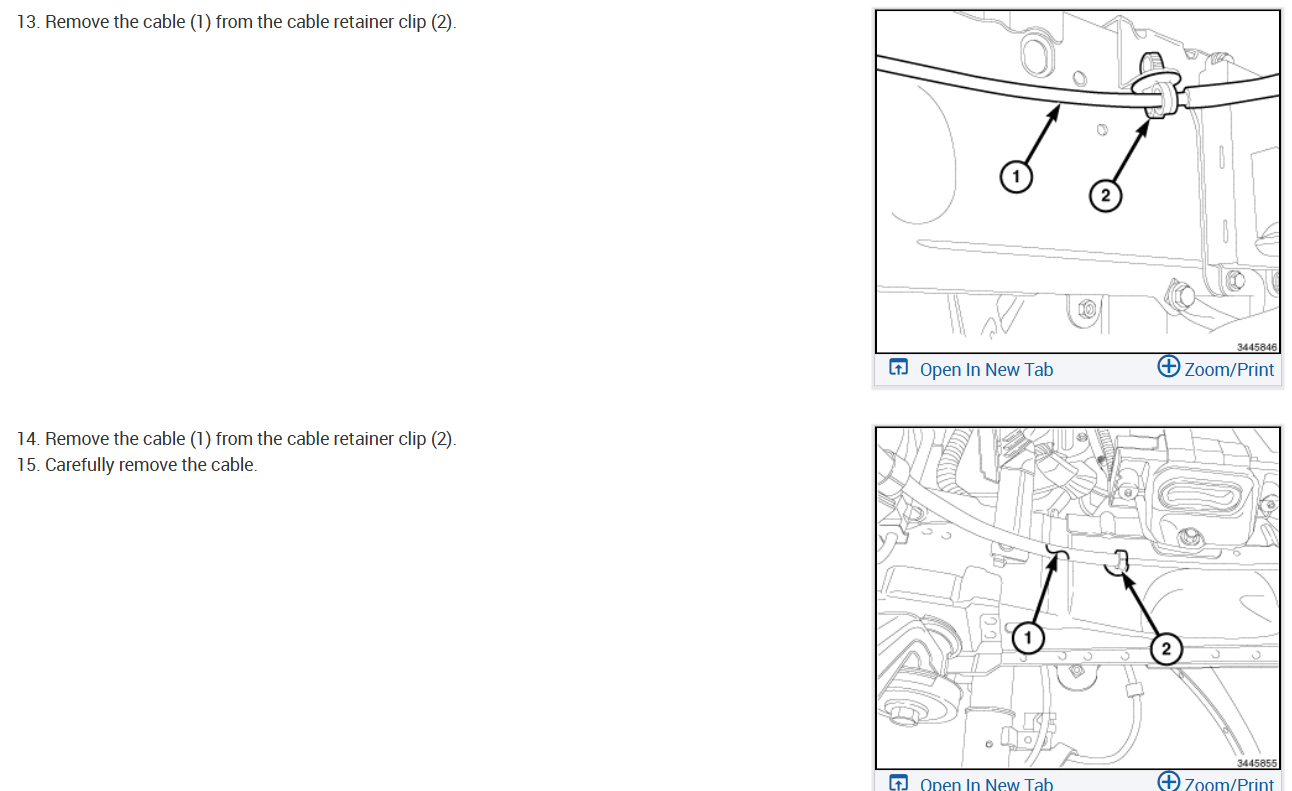 13. Remove the cable (1) from the cable retainer clip (2).

1

2

3445846

Open In New Tab

Zoom/Print

14. Remove the cable (1) from the cable retainer clip (2).
15. Carefully remove the cable.

1

2

3445855

Open In New Tab

Zoom/Print