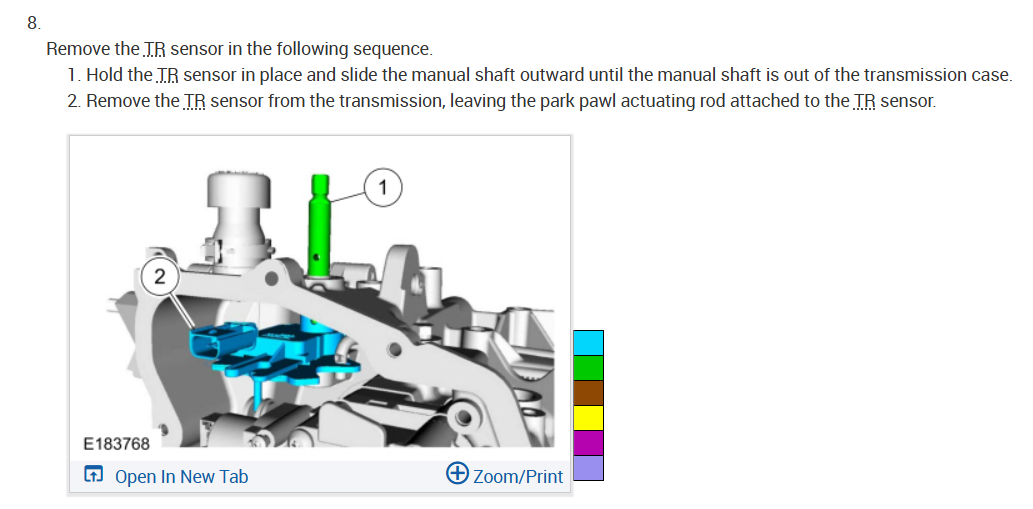 8.

Remove the TR sensor in the following sequence.

1. Hold the TR sensor in place and slide the manual shaft outward until the manual shaft is out of the transmission case.
2. Remove the TR sensor from the transmission, leaving the park pawl actuating rod attached to the TR sensor.

1

2

E183768

Open In New Tab

Zoom/Print