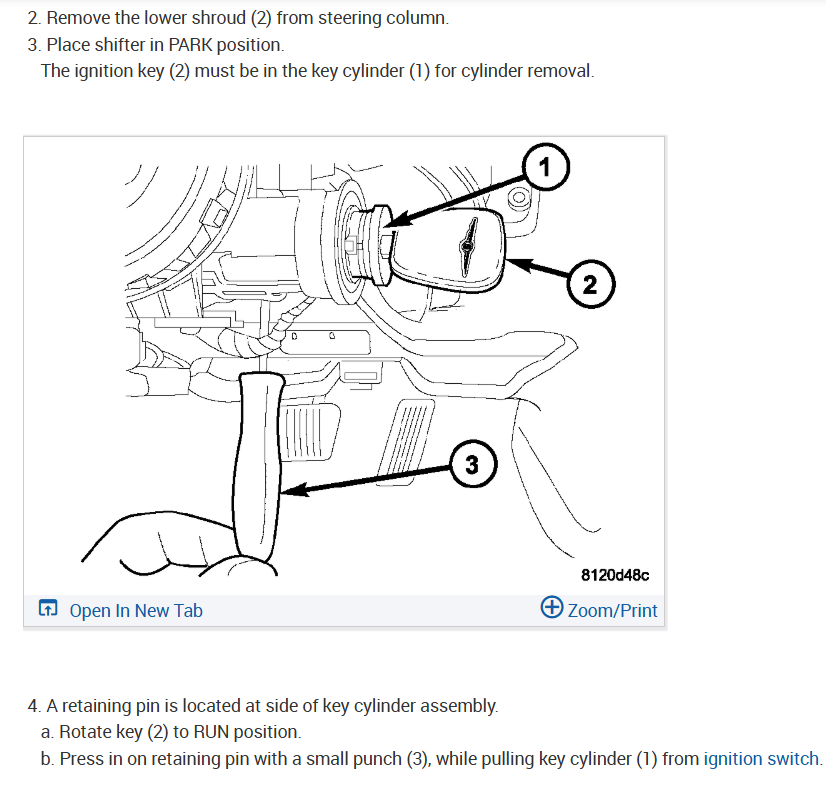 2. Remove the lower shroud (2) from steering column.
3. Place shifter in PARK position.
The ignition key (2) must be in the key cylinder (1) for cylinder removal.

1
2
3
8120d48c

Open In New Tab
Zoom/Print

4. A retaining pin is located at side of key cylinder assembly.
a. Rotate key (2) to RUN position.
b. Press in on retaining pin with a small punch (3), while pulling key cylinder (1) from ignition switch.