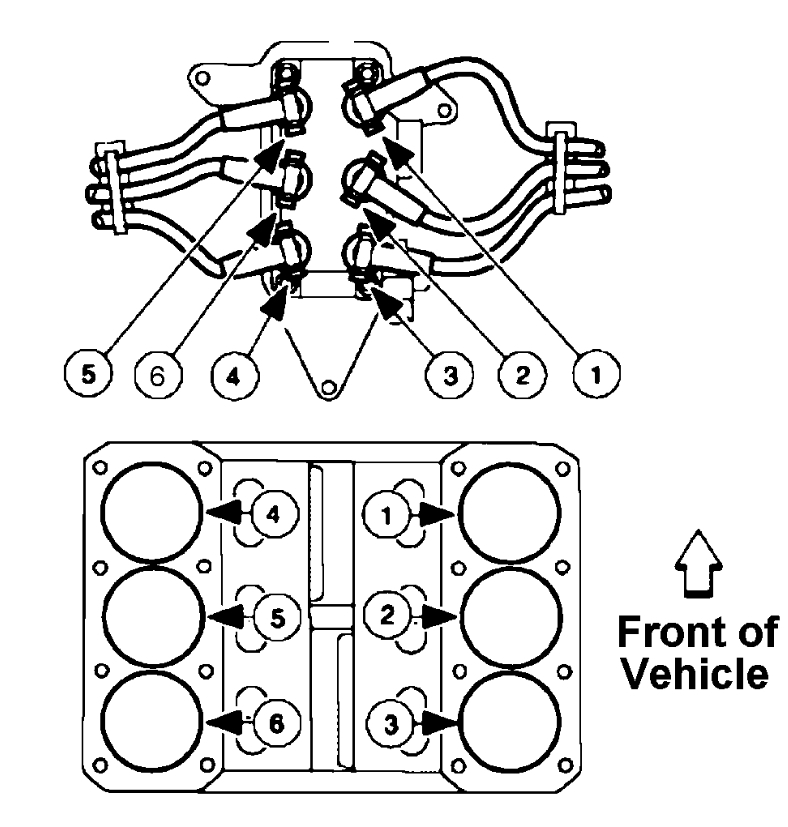 5 6 4 3 2 1

4 1
5 2
6 3

Front of Vehicle