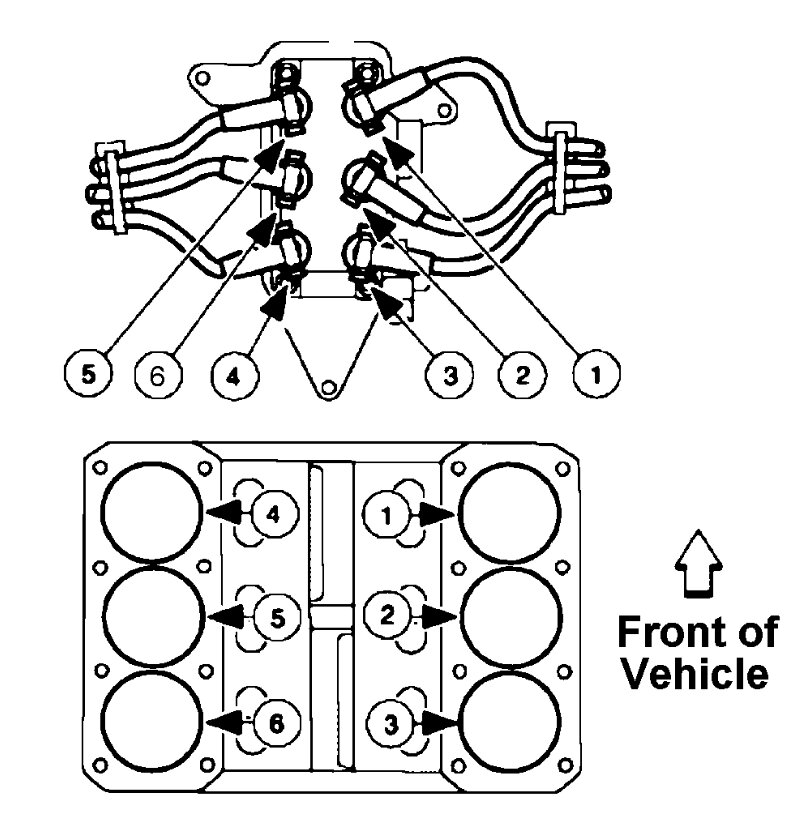 5
6
4
3
2
1

4
1
5
2
6
3

Front of Vehicle