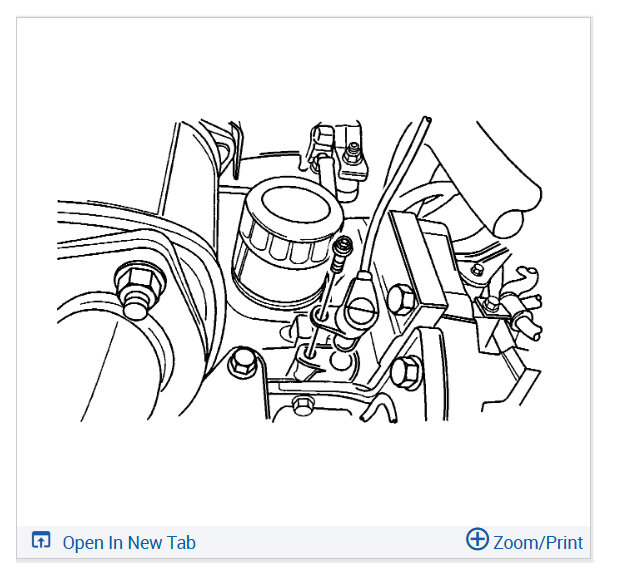 Open In New Tab

Zoom/Print