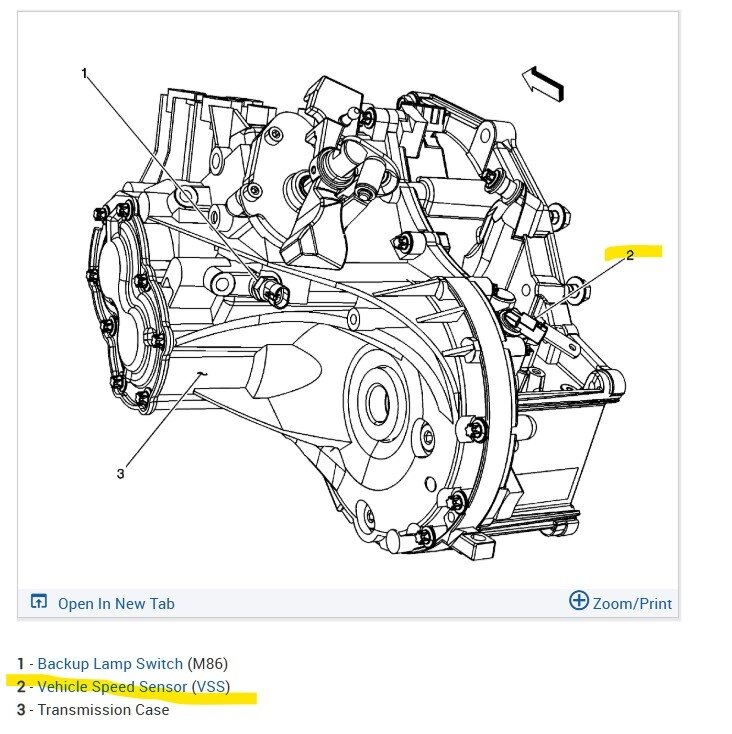 1

2

3

Open In New Tab

Zoom/Print

1 - Backup Lamp Switch (M86)
2 - Vehicle Speed Sensor (VSS)
3 - Transmission Case