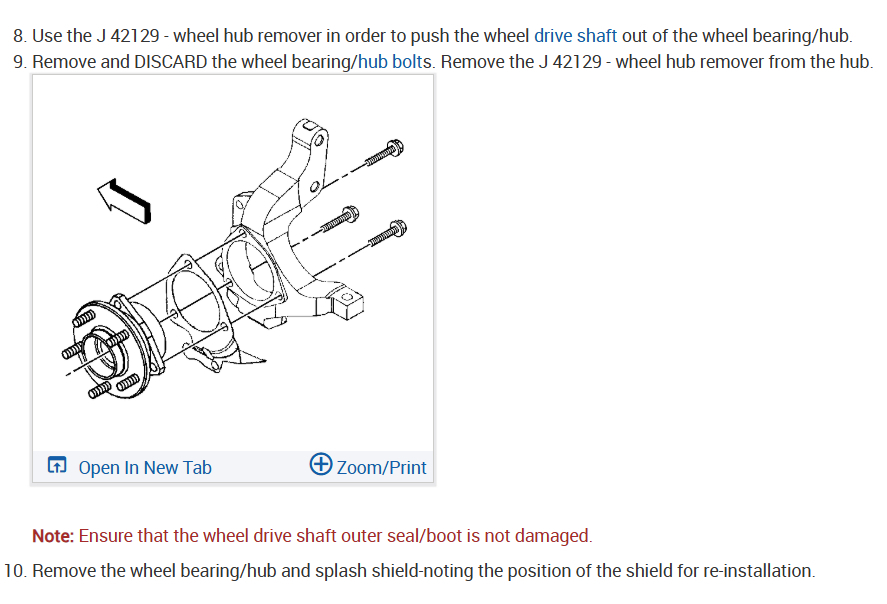 8. Use the J 42129 - wheel hub remover in order to push the wheel drive shaft out of the wheel bearing/hub.
9. Remove and DISCARD the wheel bearing/hub bolts. Remove the J 42129 - wheel hub remover from the hub.

Open In New Tab

Zoom/Print

Note: Ensure that the wheel drive shaft outer seal/boot is not damaged.

10. Remove the wheel bearing/hub and splash shield-noting the position of the shield for re-installation.