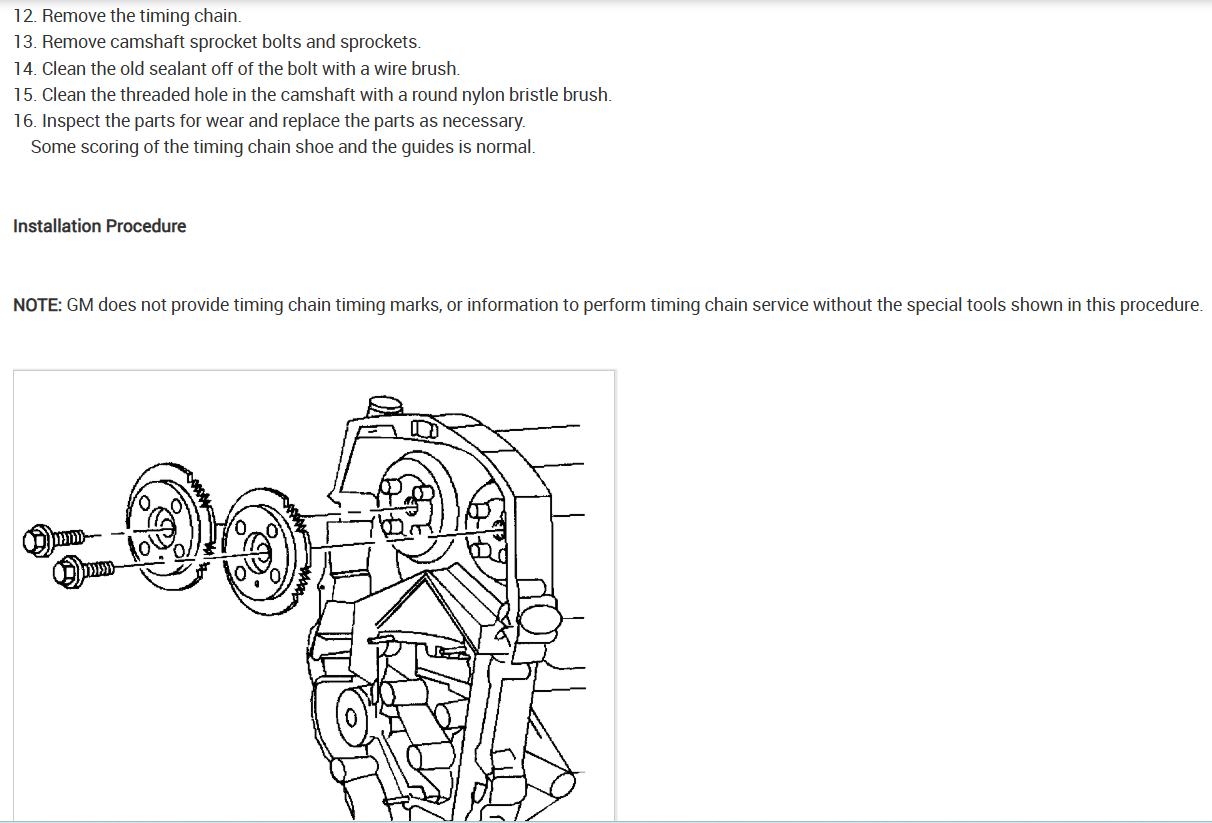 12. Remove the timing chain.
13. Remove camshaft sprocket bolts and sprockets.
14. Clean the old sealant off of the bolt with a wire brush.
15. Clean the threaded hole in the camshaft with a round nylon bristle brush.
16. Inspect the parts for wear and replace the parts as necessary.
Some scoring of the timing chain shoe and the guides is normal.

Installation Procedure

NOTE: GM does not provide timing chain timing marks, or information to perform timing chain service without the special tools shown in this procedure.