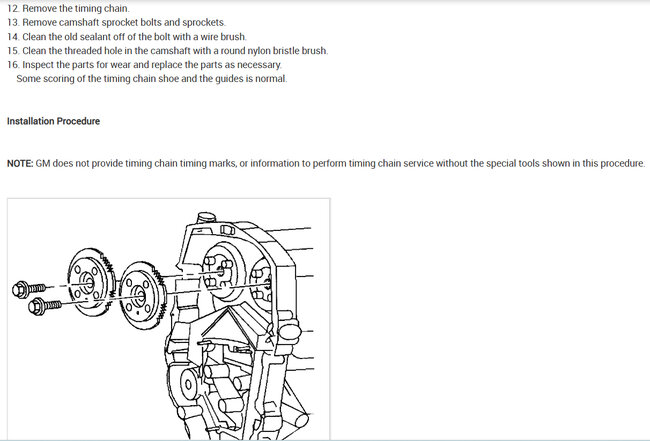 12. Remove the timing chain.
13. Remove camshaft sprocket bolts and sprockets.
14. Clean the old sealant off of the bolt with a wire brush.
15. Clean the threaded hole in the camshaft with a round nylon bristle brush.
16. Inspect the parts for wear and replace the parts as necessary.
Some scoring of the timing chain shoe and the guides is normal.

Installation Procedure

NOTE: GM does not provide timing chain timing marks, or information to perform timing chain service without the special tools shown in this procedure.