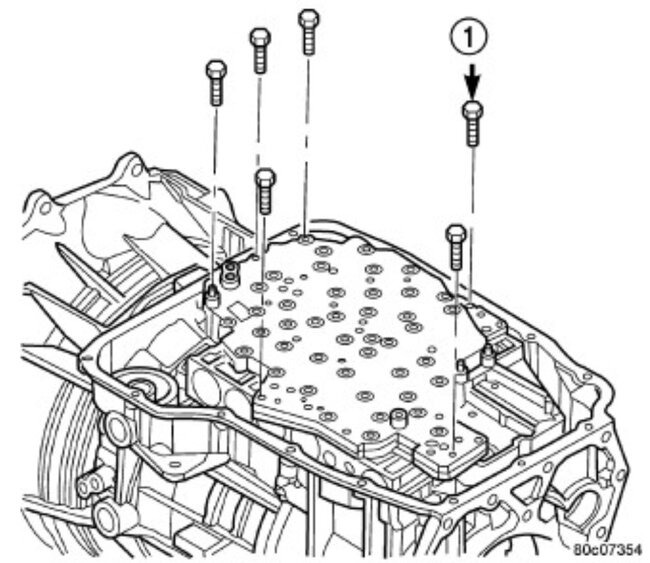 1

80c07354