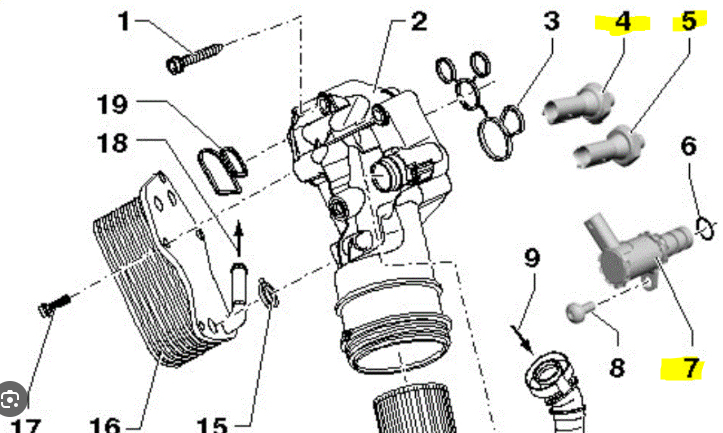 1
2
3
4
5
19
18
6
9
8
7
17
16
15