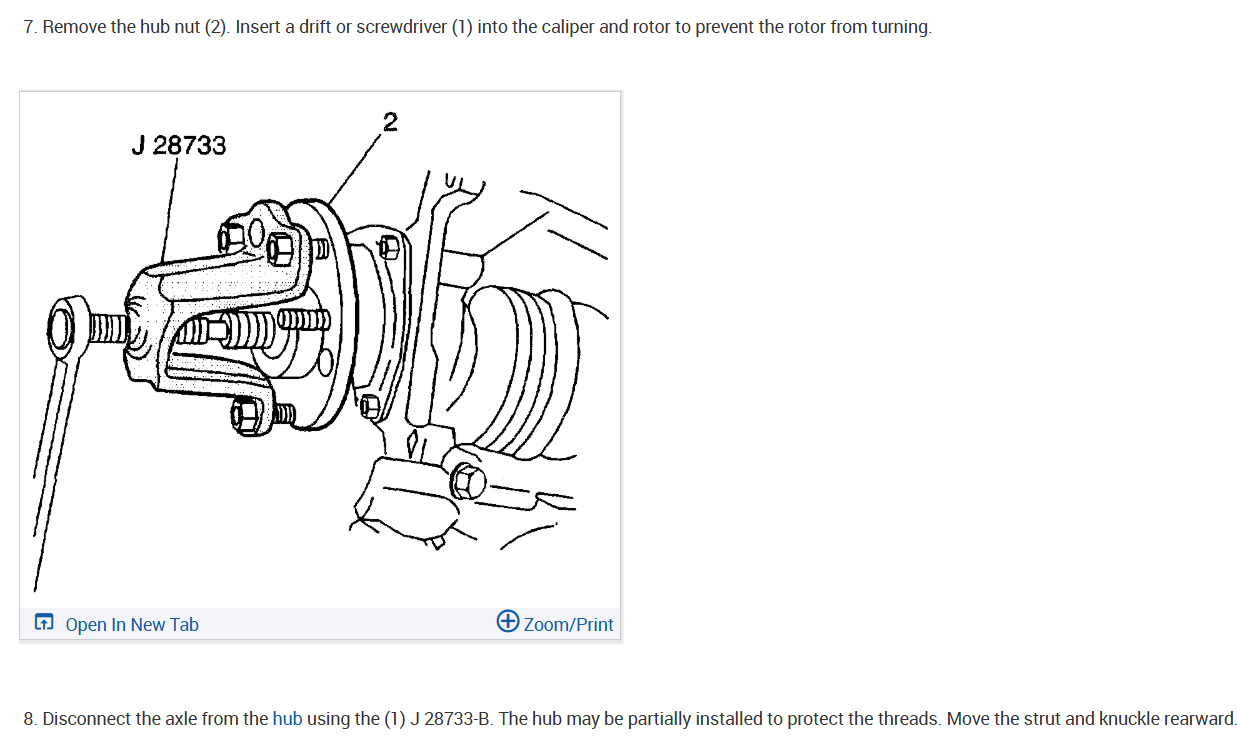 7. Remove the hub nut (2). Insert a drift or screwdriver (1) into the caliper and rotor to prevent the rotor from turning.

J 28733

2

Open In New Tab

Zoom/Print

8. Disconnect the axle from the hub using the (1) J 28733-B. The hub may be partially installed to protect the threads. Move the strut and knuckle rearward.