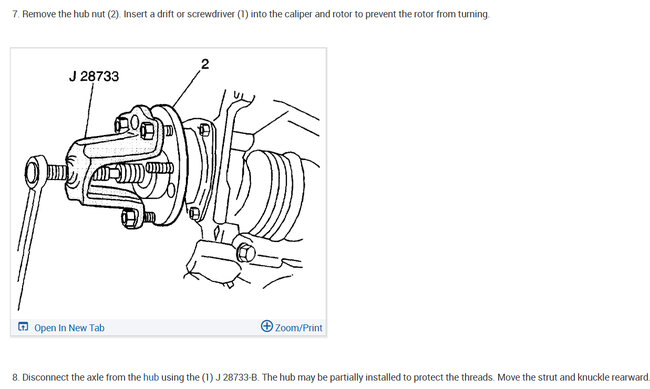 7. Remove the hub nut (2). Insert a drift or screwdriver (1) into the caliper and rotor to prevent the rotor from turning.

J 28733

2

Open In New Tab

Zoom/Print

8. Disconnect the axle from the hub using the (1) J 28733-B. The hub may be partially installed to protect the threads. Move the strut and knuckle rearward.