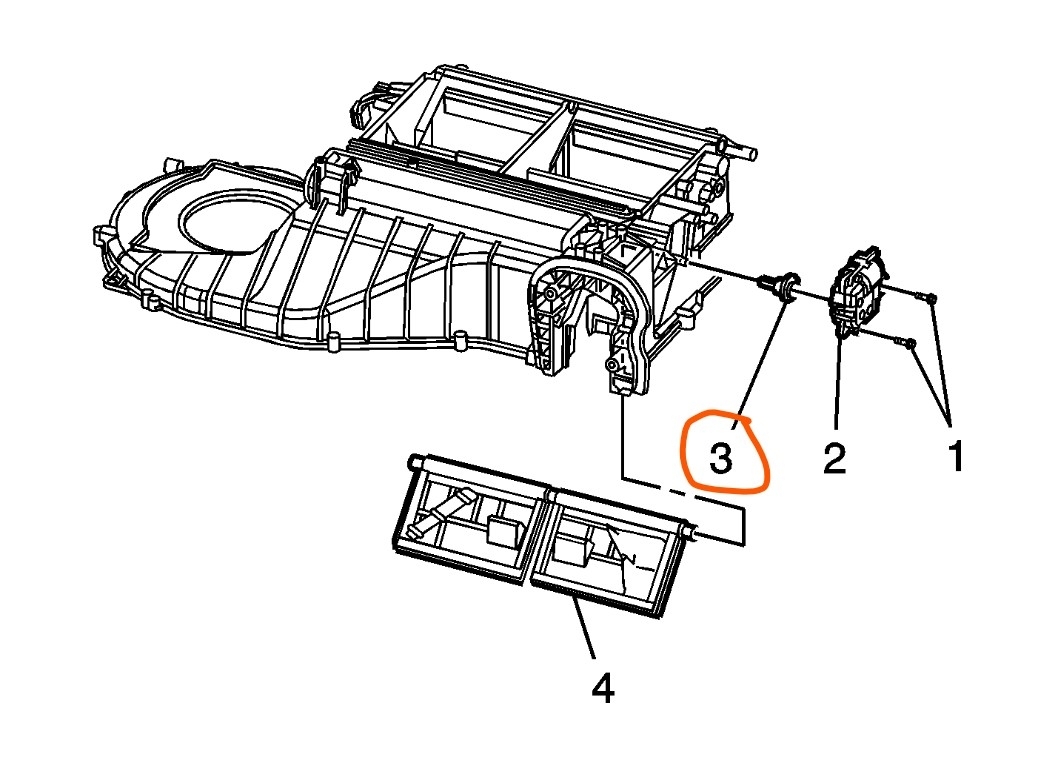 3
2
1
4