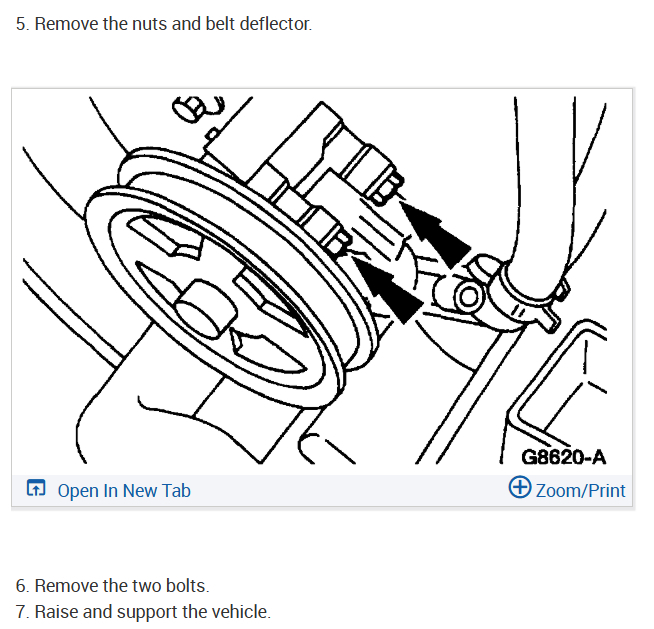 5. Remove the nuts and belt deflector.

G8620-A

Open In New Tab

Zoom/Print

6. Remove the two bolts.
7. Raise and support the vehicle.