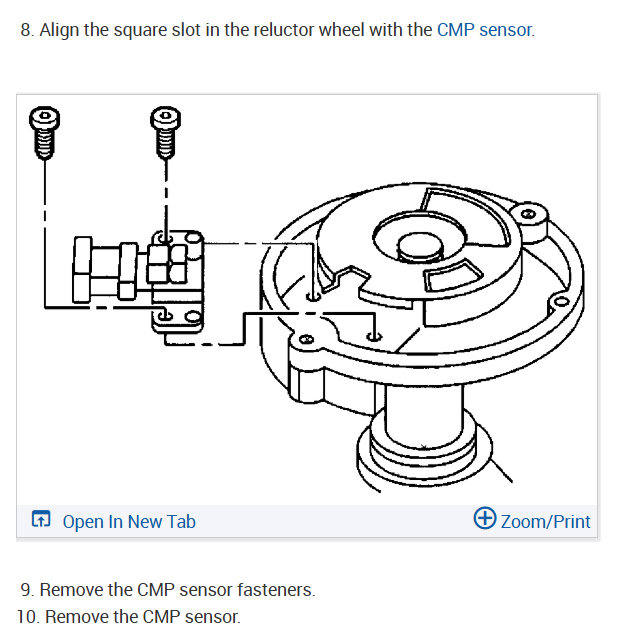 8. Align the square slot in the reluctor wheel with the CMP sensor.

Open In New Tab

Zoom/Print

9. Remove the CMP sensor fasteners.
10. Remove the CMP sensor.