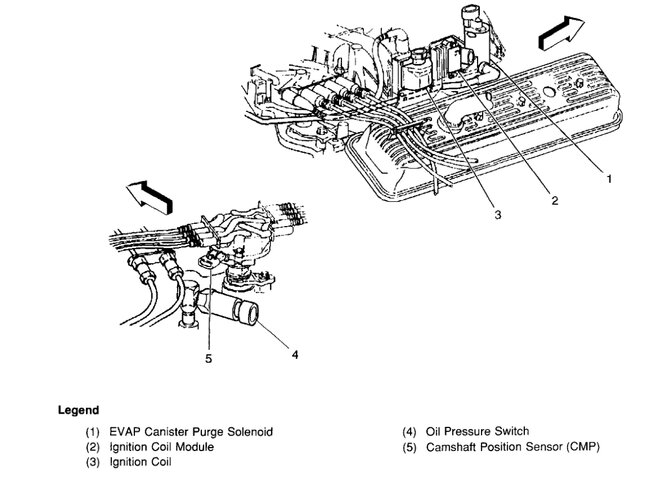 1
2
3
5
4

Legend

(1) EVAP Canister Purge Solenoid
(2) Ignition Coil Module
(3) Ignition Coil

(4) Oil Pressure Switch
(5) Camshaft Position Sensor (CMP)