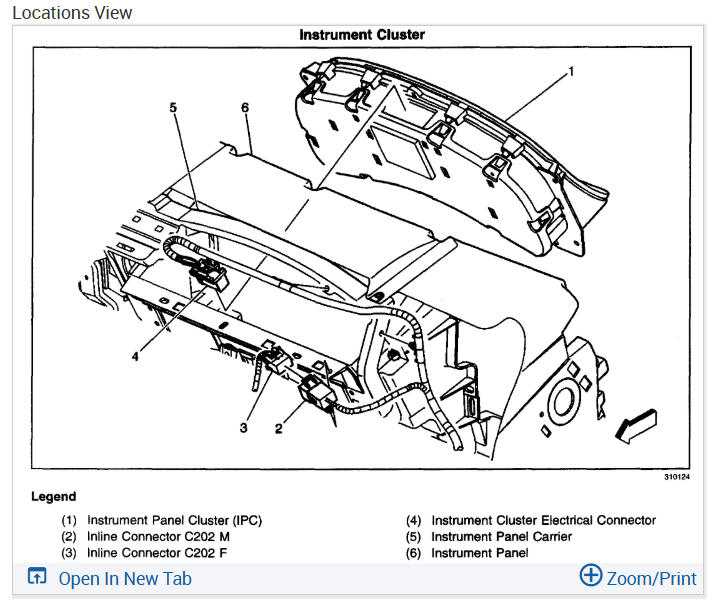 Locations View

Instrument Cluster

1
5
6
4
3
2

310124

Legend

(1) Instrument Panel Cluster (IPC)
(2) Inline Connector C202 M
(3) Inline Connector C202 F

(4) Instrument Cluster Electrical Connector
(5) Instrument Panel Carrier
(6) Instrument Panel

Open In New Tab
Zoom/Print