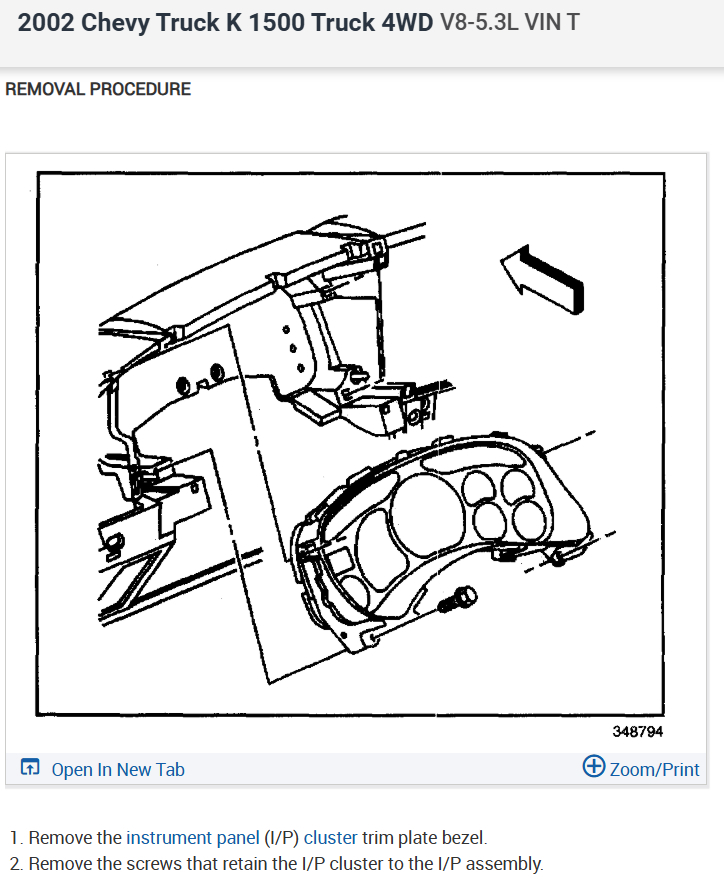 2002 Chevy Truck K 1500 Truck 4WD V8-5.3L VIN T

REMOVAL PROCEDURE

348794

Open In New Tab

Zoom/Print

1. Remove the instrument panel (I/P) cluster trim plate bezel.
2. Remove the screws that retain the I/P cluster to the I/P assembly.