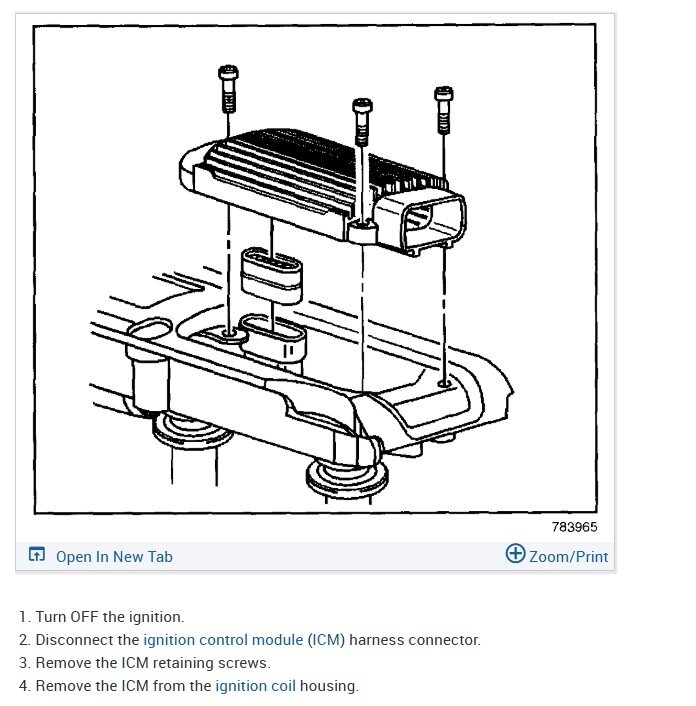 783965

Open In New Tab

Zoom/Print

1. Turn OFF the ignition.
2. Disconnect the ignition control module (ICM) harness connector.
3. Remove the ICM retaining screws.
4. Remove the ICM from the ignition coil housing.