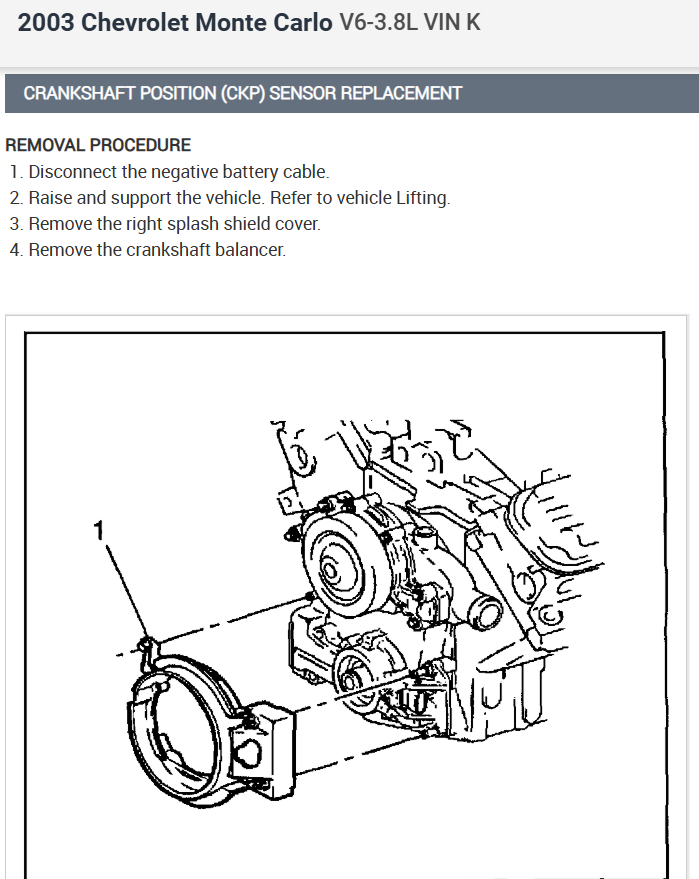 2003 Chevrolet Monte Carlo V6-3.8L VIN K

CRANKSHAFT POSITION (CKP) SENSOR REPLACEMENT

REMOVAL PROCEDURE
1. Disconnect the negative battery cable.
2. Raise and support the vehicle. Refer to vehicle Lifting.
3. Remove the right splash shield cover.
4. Remove the crankshaft balancer.

1