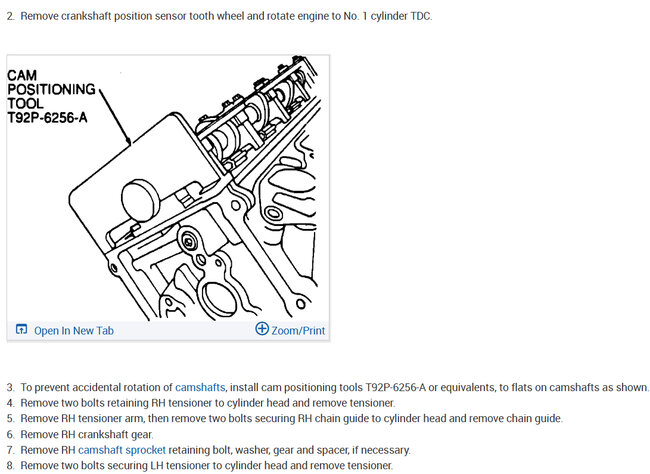 2. Remove crankshaft position sensor tooth wheel and rotate engine to No. 1 cylinder TDC.

CAM POSITIONING TOOL T92P-6256-A

Open In New Tab

Zoom/Print

3. To prevent accidental rotation of camshafts, install cam positioning tools T92P-6256-A or equivalents, to flats on camshafts as shown.
4. Remove two bolts retaining RH tensioner to cylinder head and remove tensioner.
5. Remove RH tensioner arm, then remove two bolts securing RH chain guide to cylinder head and remove chain guide.
6. Remove RH crankshaft gear.
7. Remove RH camshaft sprocket retaining bolt, washer, gear and spacer, if necessary.
8. Remove two bolts securing LH tensioner to cylinder head and remove tensioner.