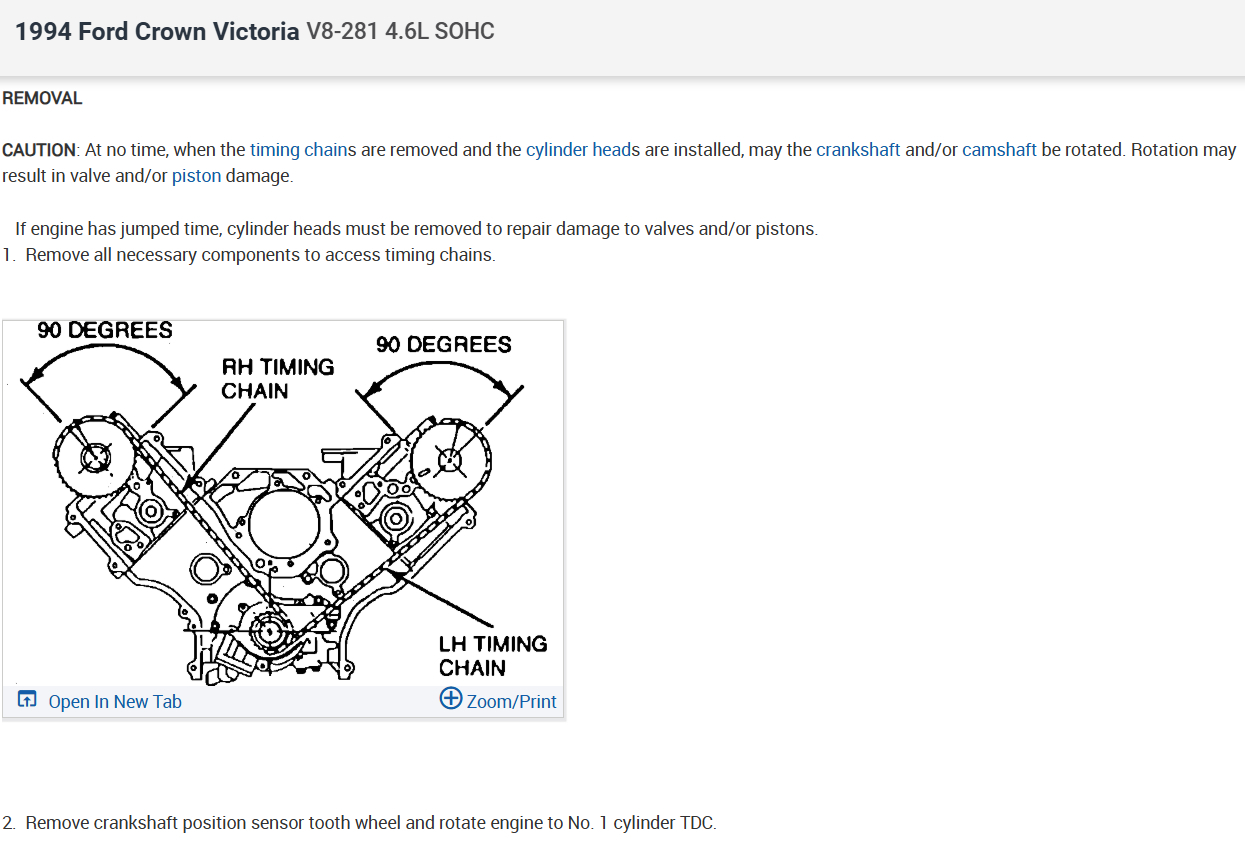 1994 Ford Crown Victoria V8-281 4.6L SOHC

REMOVAL

CAUTION: At no time, when the timing chains are removed and the cylinder heads are installed, may the crankshaft and/or camshaft be rotated. Rotation may result in valve and/or piston damage.

If engine has jumped time, cylinder heads must be removed to repair damage to valves and/or pistons.

1. Remove all necessary components to access timing chains.

90 DEGREES
RH TIMING CHAIN
90 DEGREES
LH TIMING CHAIN

Open In New Tab
Zoom/Print

2. Remove crankshaft position sensor tooth wheel and rotate engine to No. 1 cylinder TDC.