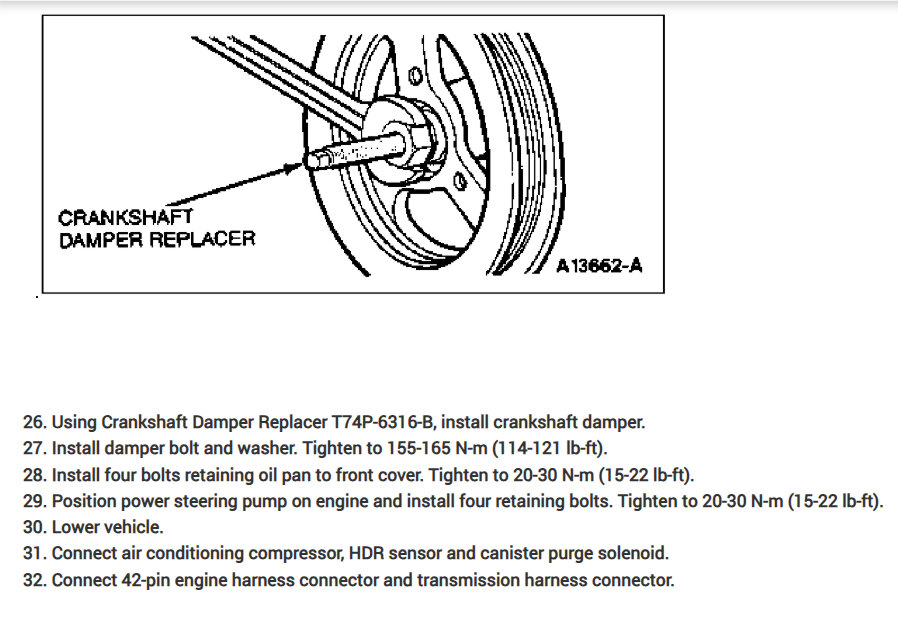 CRANKSHAFT DAMPER REPLACER

A13662-A

26. Using Crankshaft Damper Replacer T74P-6316-B, install crankshaft damper.
27. Install damper bolt and washer. Tighten to 155-165 N-m (114-121 lb-ft).
28. Install four bolts retaining oil pan to front cover. Tighten to 20-30 N-m (15-22 lb-ft).
29. Position power steering pump on engine and install four retaining bolts. Tighten to 20-30 N-m (15-22 lb-ft).
30. Lower vehicle.
31. Connect air conditioning compressor, HDR sensor and canister purge solenoid.
32. Connect 42-pin engine harness connector and transmission harness connector.