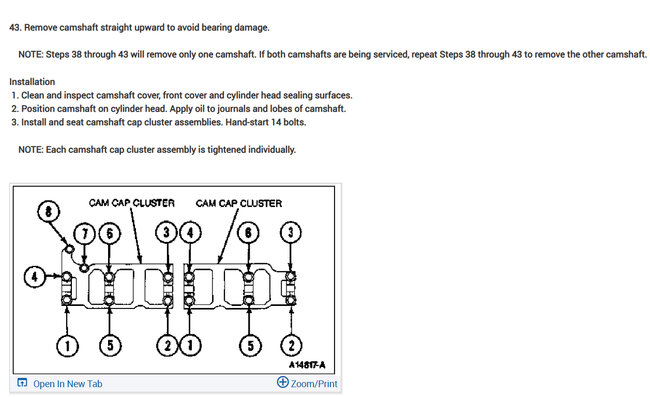 43. Remove camshaft straight upward to avoid bearing damage.

NOTE: Steps 38 through 43 will remove only one camshaft. If both camshafts are being serviced, repeat Steps 38 through 43 to remove the other camshaft.

Installation
1. Clean and inspect camshaft cover, front cover and cylinder head sealing surfaces.
2. Position camshaft on cylinder head. Apply oil to journals and lobes of camshaft.
3. Install and seat camshaft cap cluster assemblies. Hand-start 14 bolts.

NOTE: Each camshaft cap cluster assembly is tightened individually.

CAM CAP CLUSTER
CAM CAP CLUSTER
8
7
6
3
4
6
3
4
1
5
2
1
5
2
A14817-A

Open In New Tab
Zoom/Print